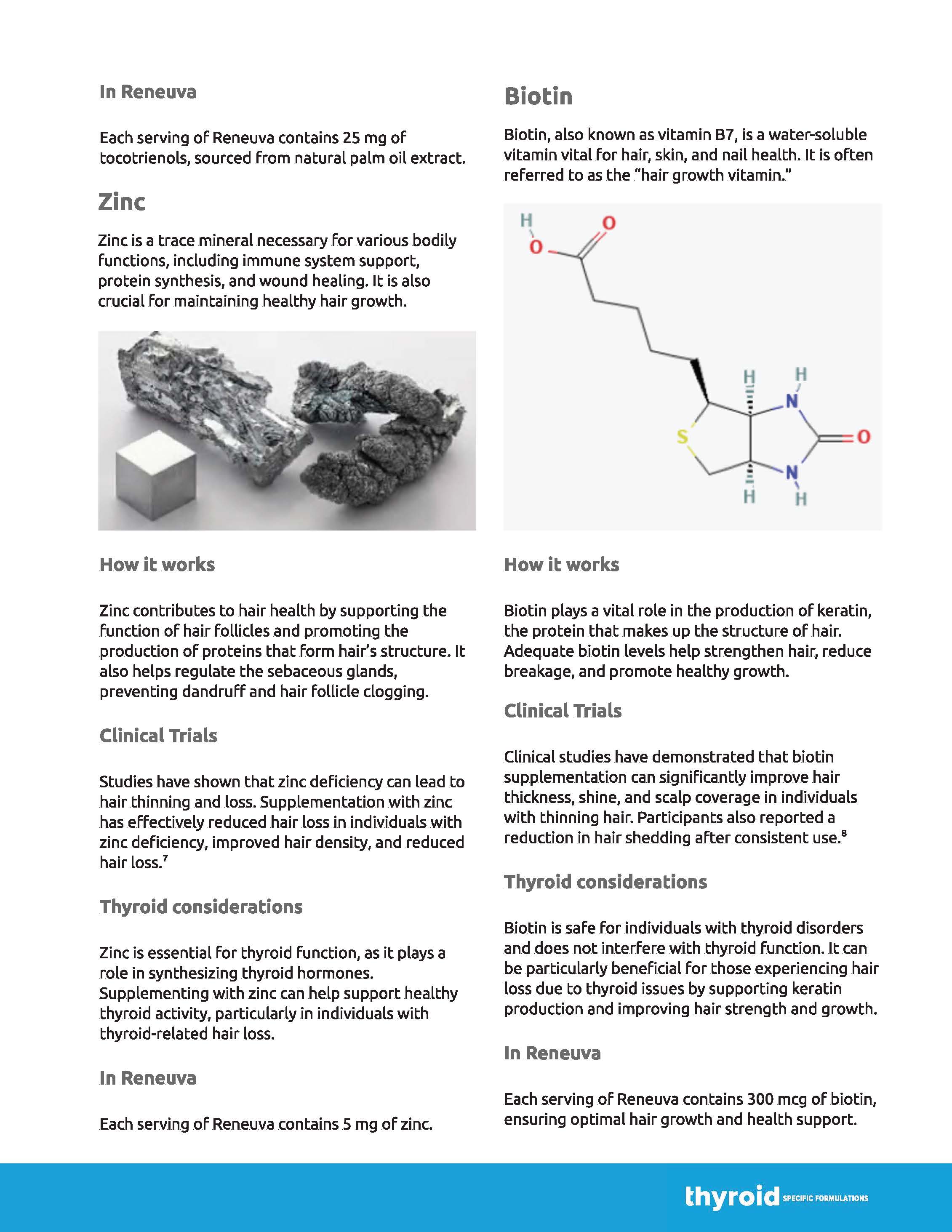 In Reneuva

Each serving of Reneuva contains 25 mg of tocotrienols, sourced from natural palm oil extract.

Zinc

Zinc is a trace mineral necessary for various bodily functions, including immune system support, protein synthesis, and wound healing. It is also crucial for maintaining healthy hair growth.

How it works

Zinc contributes to hair health by supporting the function of hair follicles and promoting the production of proteins that form hair's structure. It also helps regulate the sebaceous glands, preventing dandruff and hair follicle clogging.

Clinical Trials

Studies have shown that zinc deficiency can lead to hair thinning and loss. Supplementation with zinc has effectively reduced hair loss in individuals with zinc deficiency, improved hair density, and reduced hair loss.$^7$

Thyroid considerations

Zinc is essential for thyroid function, as it plays a role in synthesizing thyroid hormones. Supplementing with zinc can help support healthy thyroid activity, particularly in individuals with thyroid-related hair loss.

In Reneuva

Each serving of Reneuva contains 5 mg of zinc.

Biotin

Biotin, also known as vitamin B7, is a water-soluble vitamin vital for hair, skin, and nail health. It is often referred to as the "hair growth vitamin."

H O O H H N S O N H H

How it works

Biotin plays a vital role in the production of keratin, the protein that makes up the structure of hair. Adequate biotin levels help strengthen hair, reduce breakage, and promote healthy growth.

Clinical Trials

Clinical studies have demonstrated that biotin supplementation can significantly improve hair thickness, shine, and scalp coverage in individuals with thinning hair. Participants also reported a reduction in hair shedding after consistent use.$^8$

Thyroid considerations

Biotin is safe for individuals with thyroid disorders and does not interfere with thyroid function. It can be particularly beneficial for those experiencing hair loss due to thyroid issues by supporting keratin production and improving hair strength and growth.

In Reneuva

Each serving of Reneuva contains 300 mcg of biotin, ensuring optimal hair growth and health support.

thyroid SPECIFIC FORMULATIONS